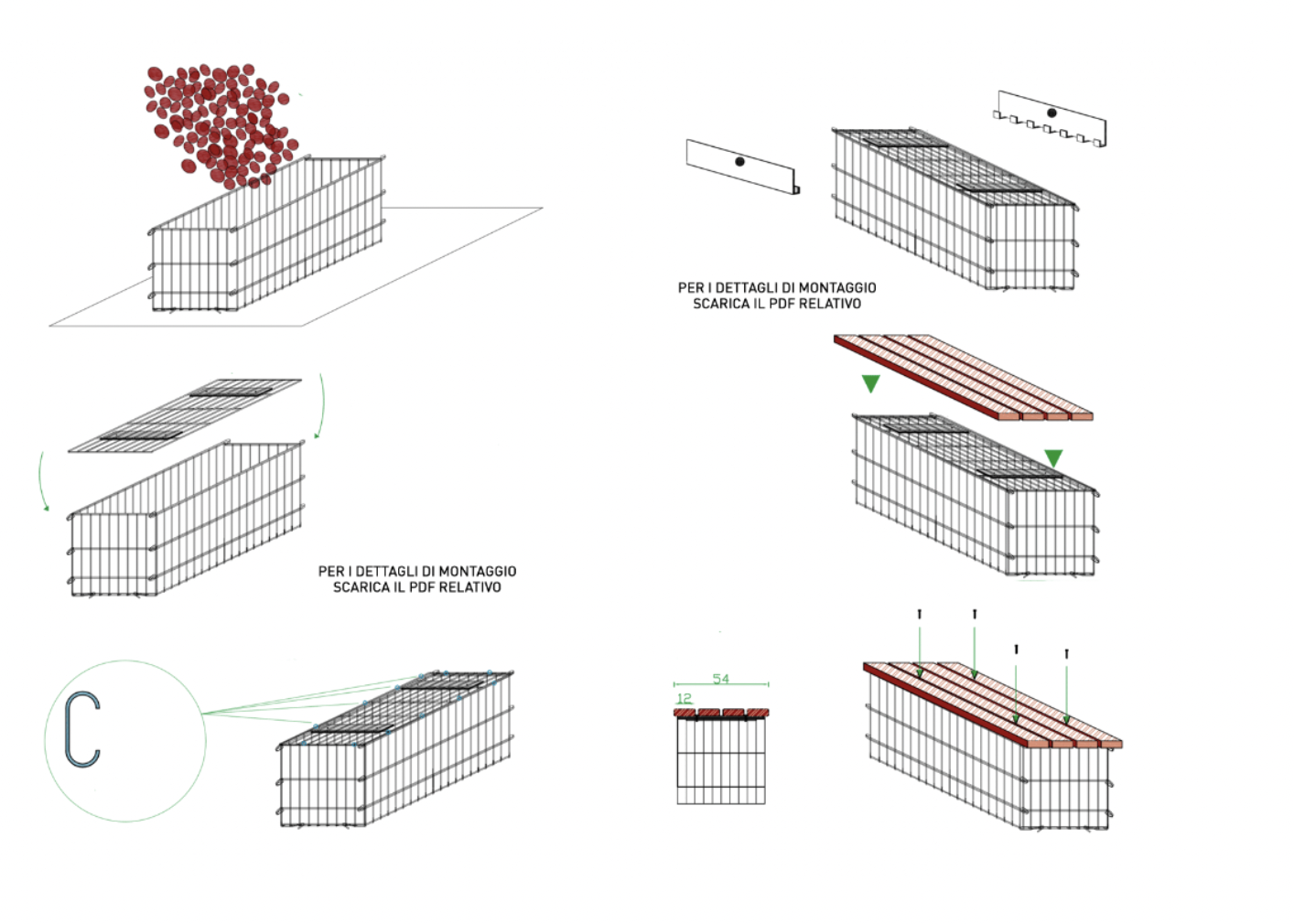 PER I DETTAGLI DI MONTAGGIO
SCARICA IL PDF RELATIVO

PER I DETTAGLI DI MONTAGGIO
SCARICA IL PDF RELATIVO

54
12