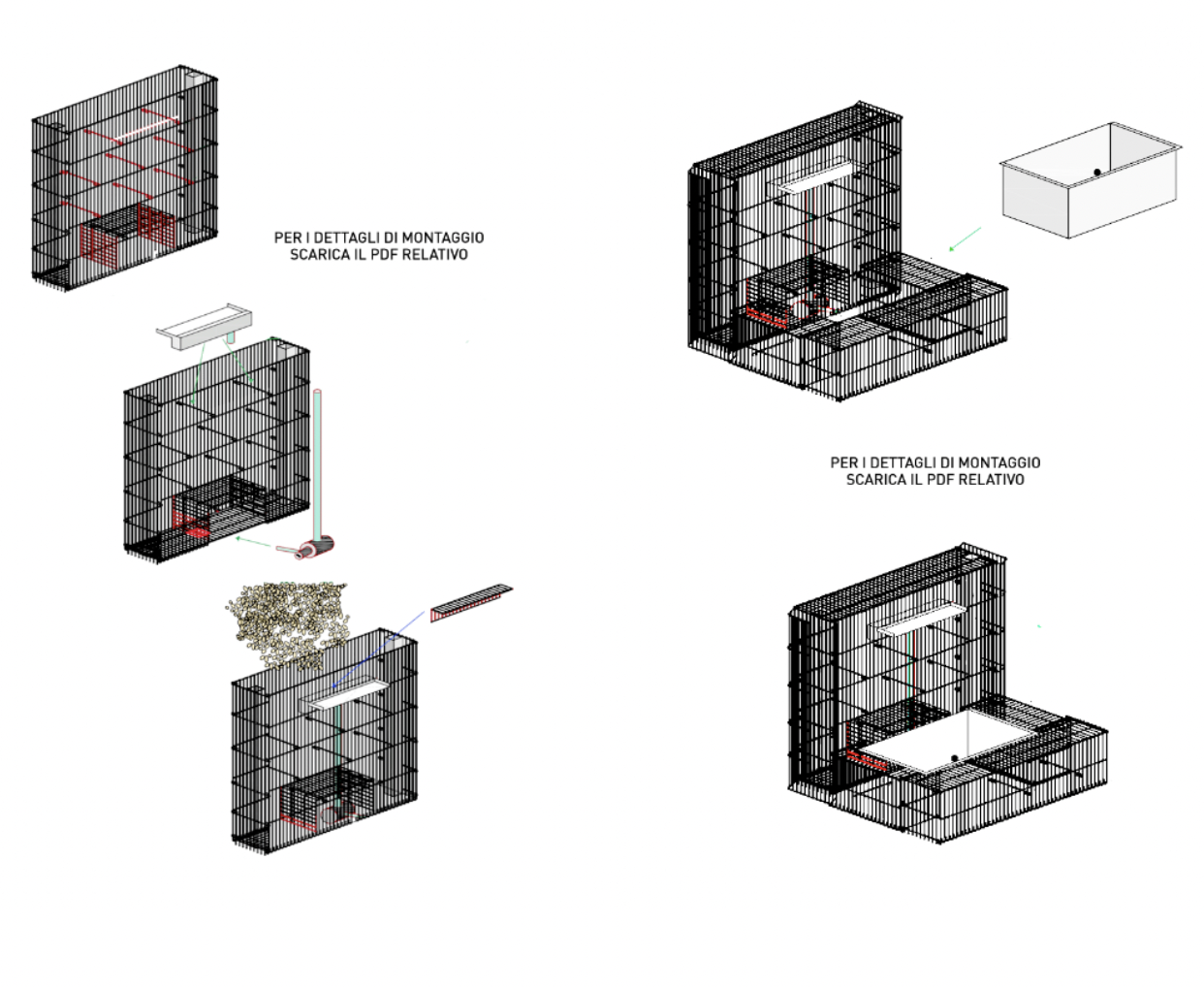 PER I DETTAGLI DI MONTAGGIO
SCARICA IL PDF RELATIVO

PER I DETTAGLI DI MONTAGGIO
SCARICA IL PDF RELATIVO